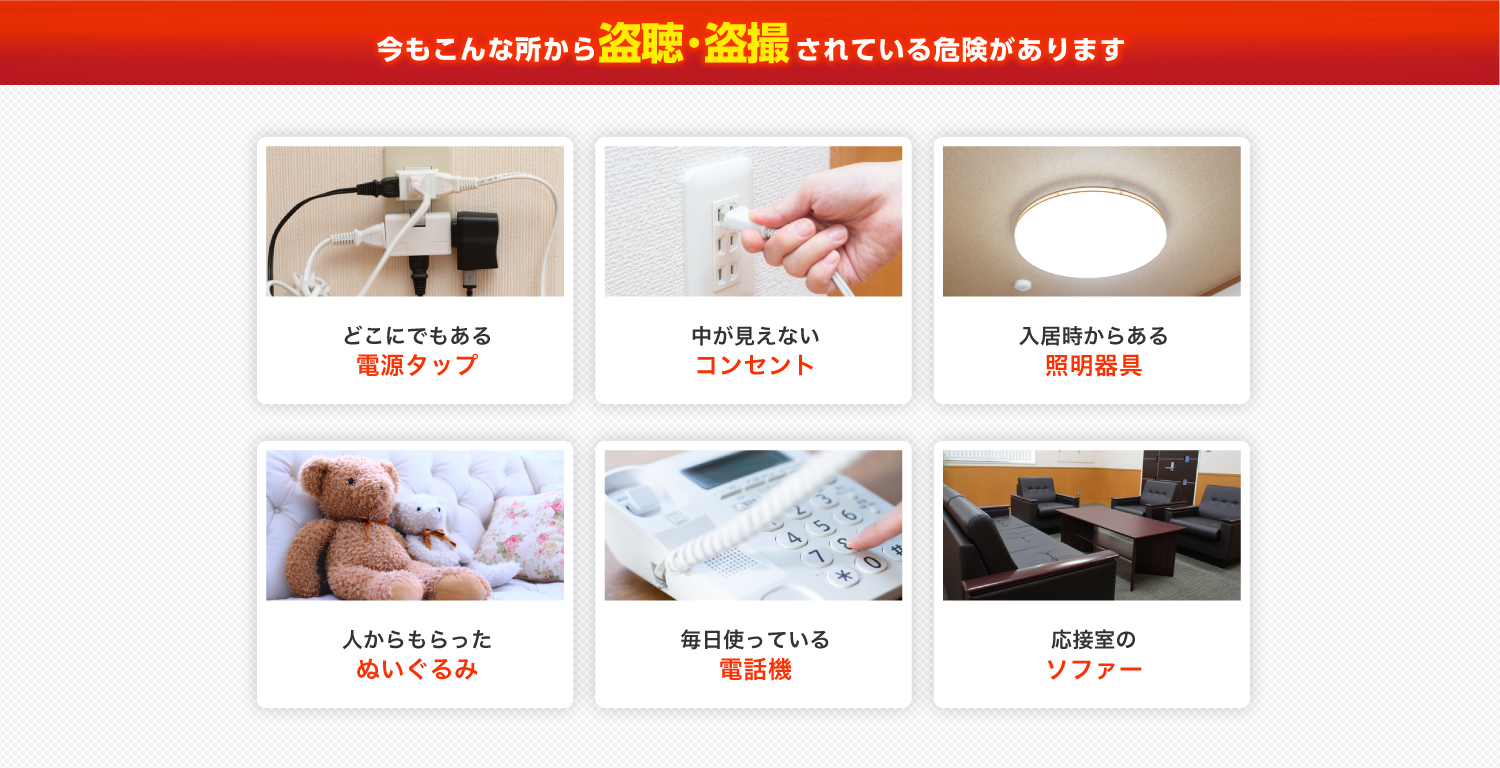 今もこんな所から盗聴・盗撮されている危険があります

どこにでもある
電源タップ

中が見えない
コンセント

入居時からある
照明器具

人からもらった
ぬいぐるみ

毎日使っている
電話機

応接室の
ソファー